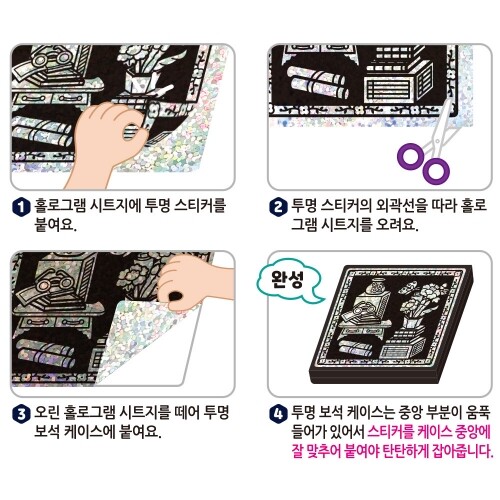 1 홀로그램 시트지에 투명 스티커를 붙여요.

2 투명 스티커의 외곽선을 따라 홀로그램 시트지를 오려요.

3 오린 홀로그램 시트지를 떼어 투명 보석 케이스에 붙여요.

완성

4 투명 보석 케이스는 중앙 부분이 움푹 들어가 있어서 스티커를 케이스 중앙에 잘 맞추어 붙여야 탄탄하게 잡아줍니다.